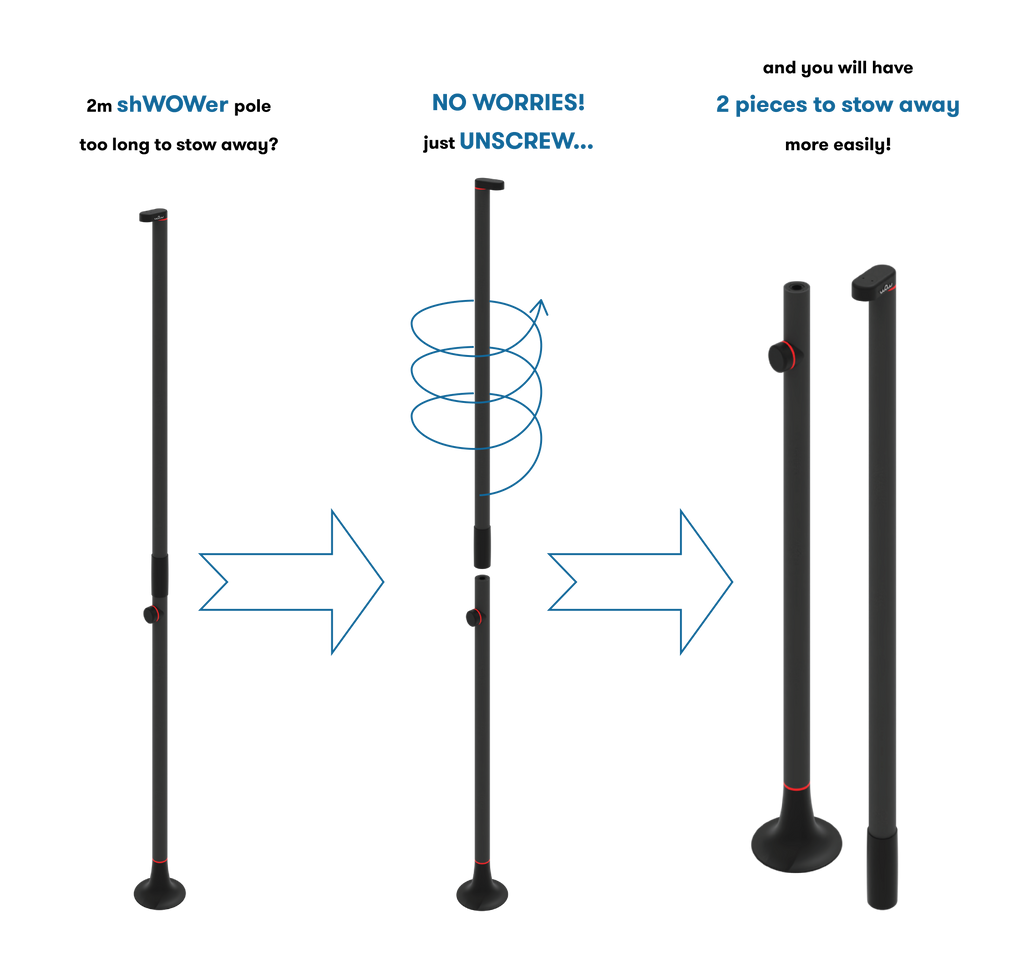 2m shWOWer pole
too long to stow away?

NO WORRIES!
just UNSCREW...

and you will have
2 pieces to stow away
more easily!